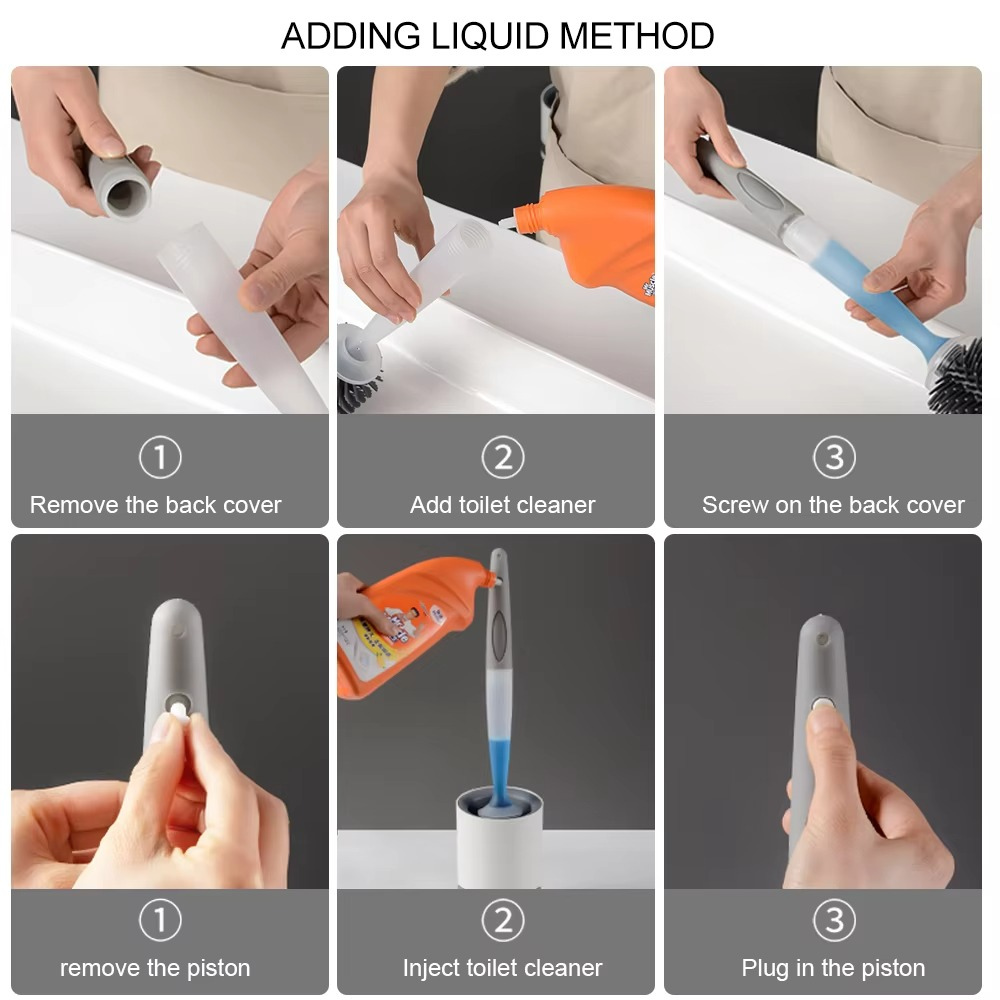 ADDING LIQUID METHOD

①
Remove the back cover

②
Add toilet cleaner

③
Screw on the back cover

①
remove the piston

②
Inject toilet cleaner

③
Plug in the piston